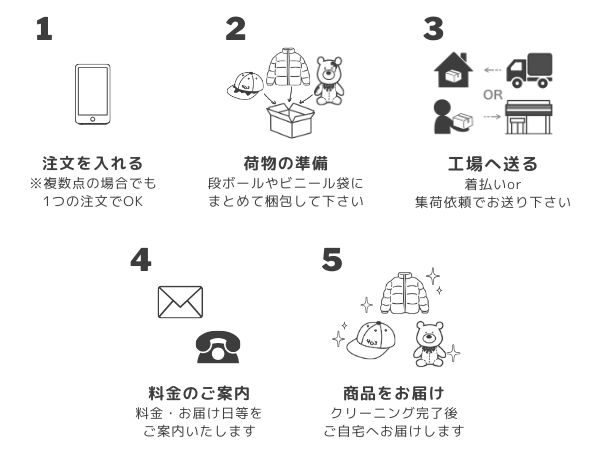 1

注文を入れる
※複数点の場合でも
1つの注文でOK

2

荷物の準備
段ボールやビニール袋に
まとめて梱包して下さい

3

OR

工場へ送る
着払いor
集荷依頼でお送り下さい

4

料金のご案内
料金・お届け日等を
ご案内いたします

5

商品をお届け
クリーニング完了後
ご自宅へお届けします